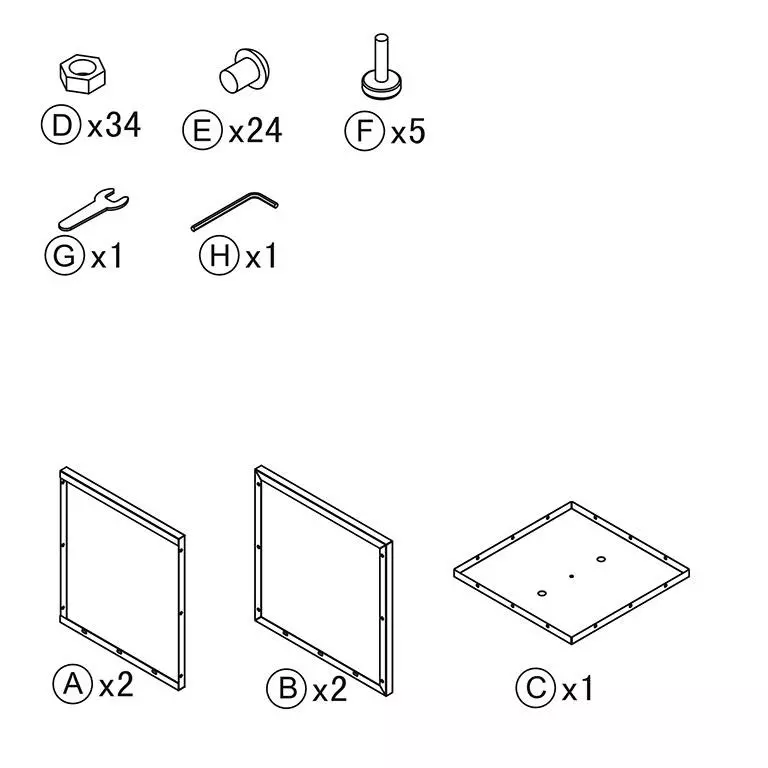 D x34 E x24 F x5

G x1 H x1

A x2 B x2 C x1