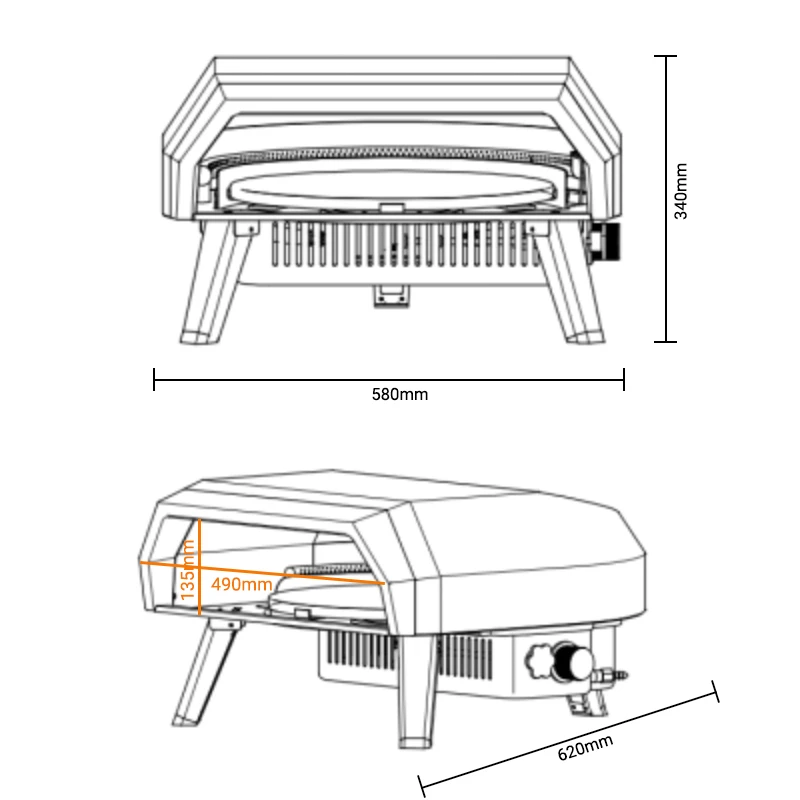 340mm

580mm

135mm

490mm

620mm