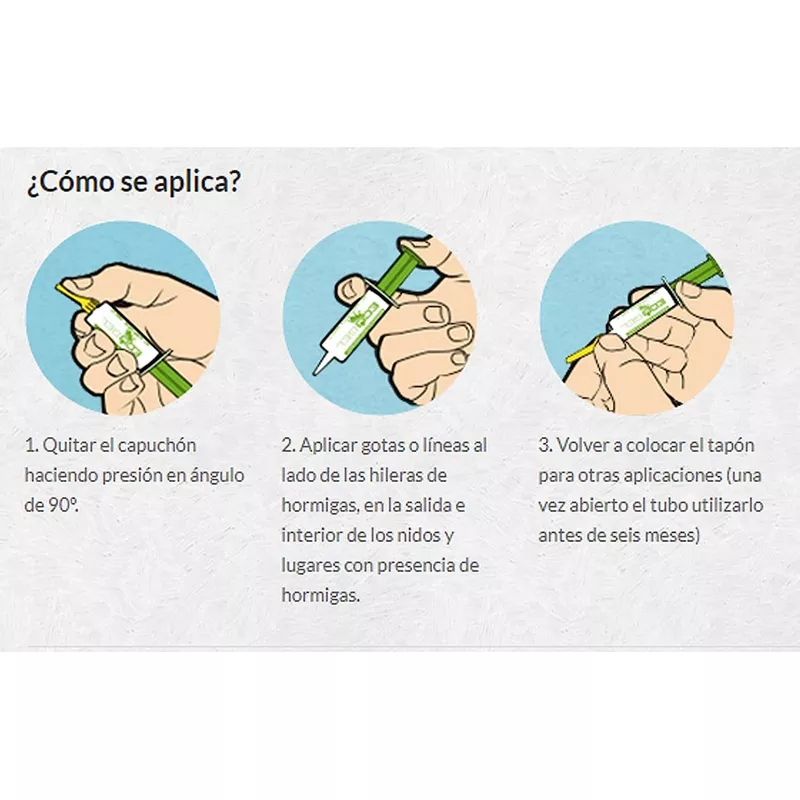 ¿Cómo se aplica?

1. Quitar el capuchón haciendo presión en ángulo de 90º.

2. Aplicar gotas o líneas al lado de las hileras de hormigas, en la salida e interior de los nidos y lugares con presencia de hormigas.

3. Volver a colocar el tapón para otras aplicaciones (una vez abierto el tubo utilizarlo antes de seis meses)